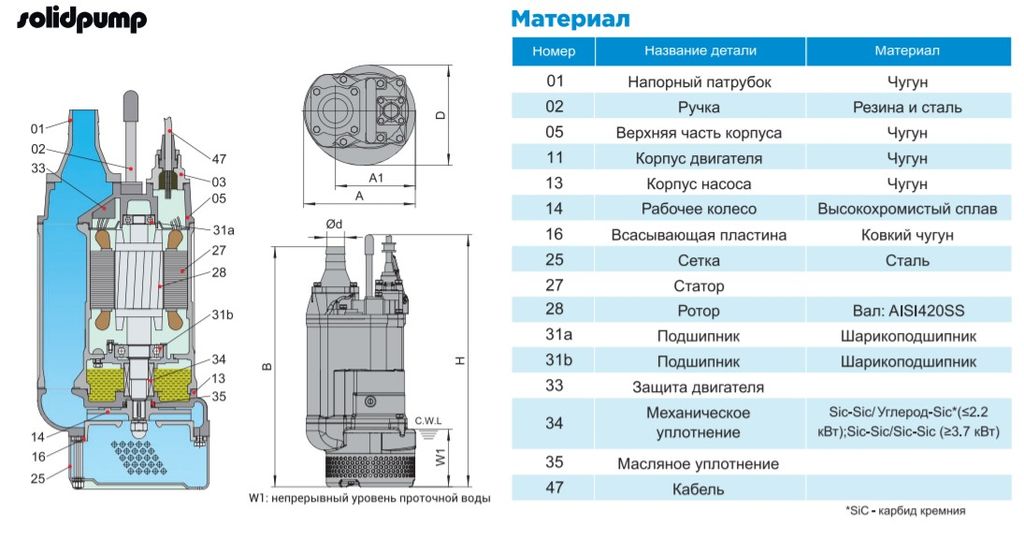 solidpump

01
02
33
47
03
05
31a
27
28
31b
34
13
35
14
16
25

D
A1
A
Ød
B
H
C.W.L
W1
W1: непрерывный уровень проточной воды

Материал

| Номер | Название детали | Материал |
|---|---|---|
| 01 | Напорный патрубок | Чугун |
| 02 | Ручка | Резина и сталь |
| 05 | Верхняя часть корпуса | Чугун |
| 11 | Корпус двигателя | Чугун |
| 13 | Корпус насоса | Чугун |
| 14 | Рабочее колесо | Высокохромистый сплав |
| 16 | Всасывающая пластина | Ковкий чугун |
| 25 | Сетка | Сталь |
| 27 | Статор | |
| 28 | Ротор | Вал: AISI420SS |
| 31a | Подшипник | Шарикоподшипник |
| 31b | Подшипник | Шарикоподшипник |
| 33 | Защита двигателя | |
| 34 | Механическое уплотнение | Sic-Sic/ Углерод-Sic*(≤2.2 кВт);Sic-Sic/Sic-Sic (≥3.7 кВт) |
| 35 | Масляное уплотнение | |
| 47 | Кабель | |

*SiC - карбид кремния